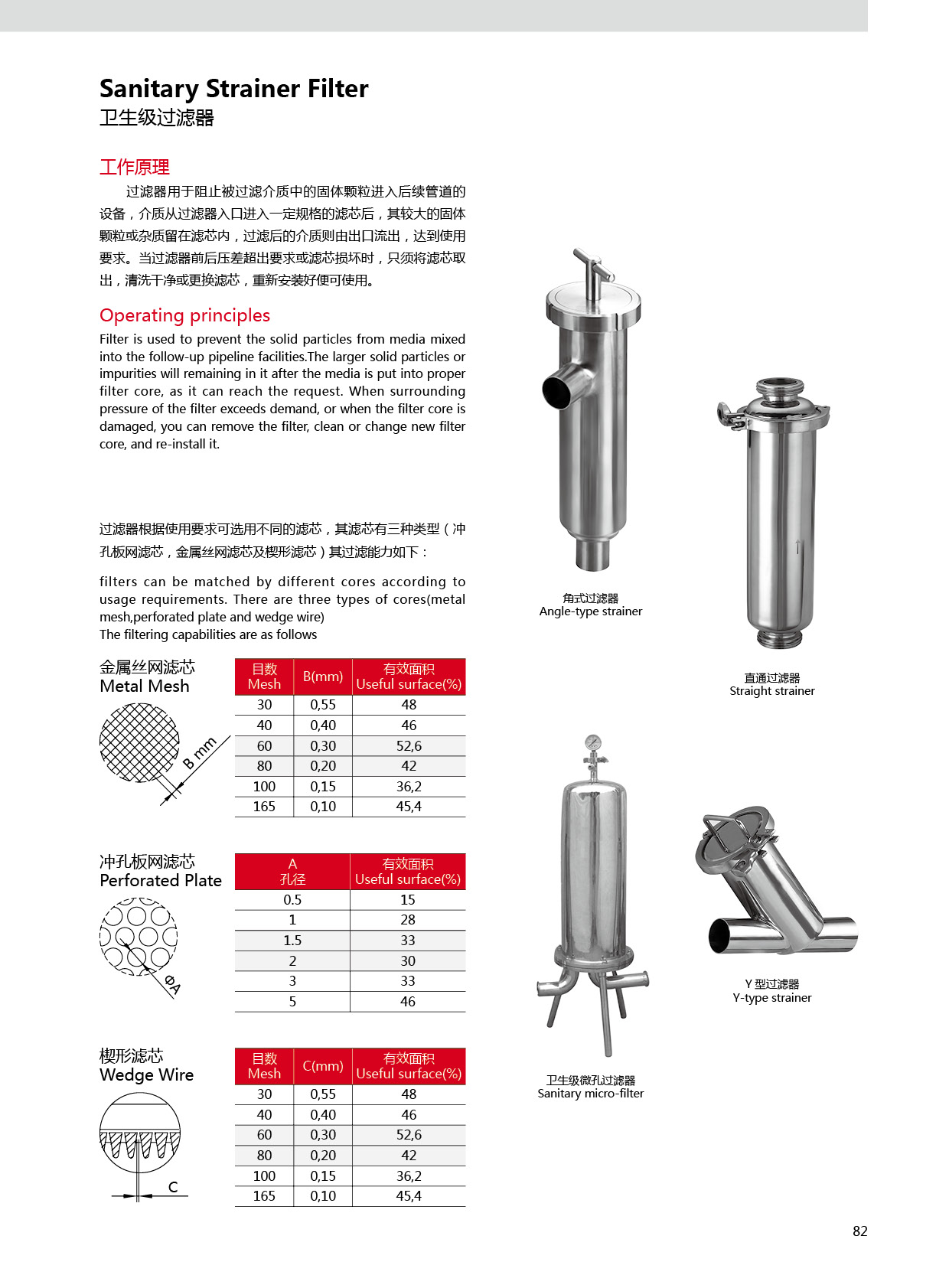 Sanitary Strainer Filter
卫生级过滤器

工作原理
过滤器用于阻止被过滤介质中的固体颗粒进入后续管道的设备，介质从过滤器入口进入一定规格的滤芯后，其较大的固体颗粒或杂质留在滤芯内，过滤后的介质则由出口流出，达到使用要求。当过滤器前后压差超出要求或滤芯损坏时，只须将滤芯取出，清洗干净或更换滤芯，重新安装好便可使用。

Operating principles
Filter is used to prevent the solid particles from media mixed into the follow-up pipeline facilities.The larger solid particles or impurities will remaining in it after the media is put into proper filter core, as it can reach the request. When surrounding pressure of the filter exceeds demand, or when the filter core is damaged, you can remove the filter, clean or change new filter core, and re-install it.

过滤器根据使用要求可选用不同的滤芯，其滤芯有三种类型（冲孔板网滤芯，金属丝网滤芯及楔形滤芯）其过滤能力如下：

filters can be matched by different cores according to usage requirements. There are three types of cores(metal mesh,perforated plate and wedge wire)
The filtering capabilities are as follows

金属丝网滤芯
Metal Mesh

B mm

| 目数 Mesh | B(mm) | 有效面积 Useful surface(%) |
|---|---|---|
| 30 | 0,55 | 48 |
| 40 | 0,40 | 46 |
| 60 | 0,30 | 52,6 |
| 80 | 0,20 | 42 |
| 100 | 0,15 | 36,2 |
| 165 | 0,10 | 45,4 |

冲孔板网滤芯
Perforated Plate

ØA

| A 孔径 | 有效面积 Useful surface(%) |
|---|---|
| 0.5 | 15 |
| 1 | 28 |
| 1.5 | 33 |
| 2 | 30 |
| 3 | 33 |
| 5 | 46 |

楔形滤芯
Wedge Wire

C

| 目数 Mesh | C(mm) | 有效面积 Useful surface(%) |
|---|---|---|
| 30 | 0,55 | 48 |
| 40 | 0,40 | 46 |
| 60 | 0,30 | 52,6 |
| 80 | 0,20 | 42 |
| 100 | 0,15 | 36,2 |
| 165 | 0,10 | 45,4 |

角式过滤器
Angle-type strainer

直通过滤器
Straight strainer

卫生级微孔过滤器
Sanitary micro-filter

Y 型过滤器
Y-type strainer

82