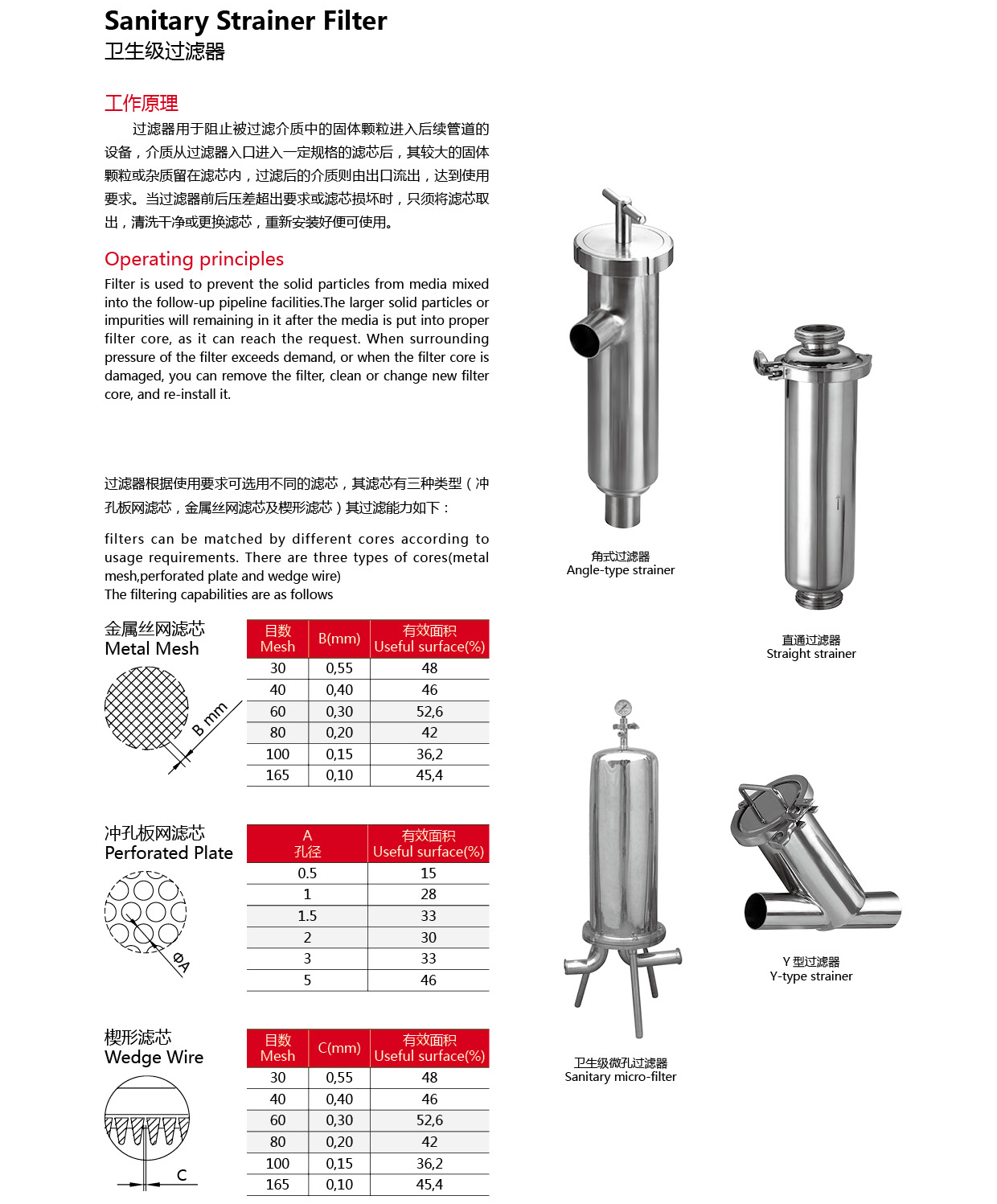 Sanitary Strainer Filter
卫生级过滤器

工作原理
过滤器用于阻止被过滤介质中的固体颗粒进入后续管道的设备，介质从过滤器入口进入一定规格的滤芯后，其较大的固体颗粒或杂质留在滤芯内，过滤后的介质则由出口流出，达到使用要求。当过滤器前后压差超出要求或滤芯损坏时，只须将滤芯取出，清洗干净或更换滤芯，重新安装好便可使用。

Operating principles
Filter is used to prevent the solid particles from media mixed into the follow-up pipeline facilities.The larger solid particles or impurities will remaining in it after the media is put into proper filter core, as it can reach the request. When surrounding pressure of the filter exceeds demand, or when the filter core is damaged, you can remove the filter, clean or change new filter core, and re-install it.

过滤器根据使用要求可选用不同的滤芯，其滤芯有三种类型（冲孔板网滤芯，金属丝网滤芯及楔形滤芯）其过滤能力如下：

filters can be matched by different cores according to usage requirements. There are three types of cores(metal mesh,perforated plate and wedge wire)
The filtering capabilities are as follows

金属丝网滤芯
Metal Mesh

B mm

| 目数 Mesh | B(mm) | 有效面积 Useful surface(%) |
|---|---|---|
| 30 | 0,55 | 48 |
| 40 | 0,40 | 46 |
| 60 | 0,30 | 52,6 |
| 80 | 0,20 | 42 |
| 100 | 0,15 | 36,2 |
| 165 | 0,10 | 45,4 |

冲孔板网滤芯
Perforated Plate

ØA

| A 孔径 | 有效面积 Useful surface(%) |
|---|---|
| 0.5 | 15 |
| 1 | 28 |
| 1.5 | 33 |
| 2 | 30 |
| 3 | 33 |
| 5 | 46 |

楔形滤芯
Wedge Wire

C

| 目数 Mesh | C(mm) | 有效面积 Useful surface(%) |
|---|---|---|
| 30 | 0,55 | 48 |
| 40 | 0,40 | 46 |
| 60 | 0,30 | 52,6 |
| 80 | 0,20 | 42 |
| 100 | 0,15 | 36,2 |
| 165 | 0,10 | 45,4 |

角式过滤器
Angle-type strainer

直通过滤器
Straight strainer

卫生级微孔过滤器
Sanitary micro-filter

Y 型过滤器
Y-type strainer