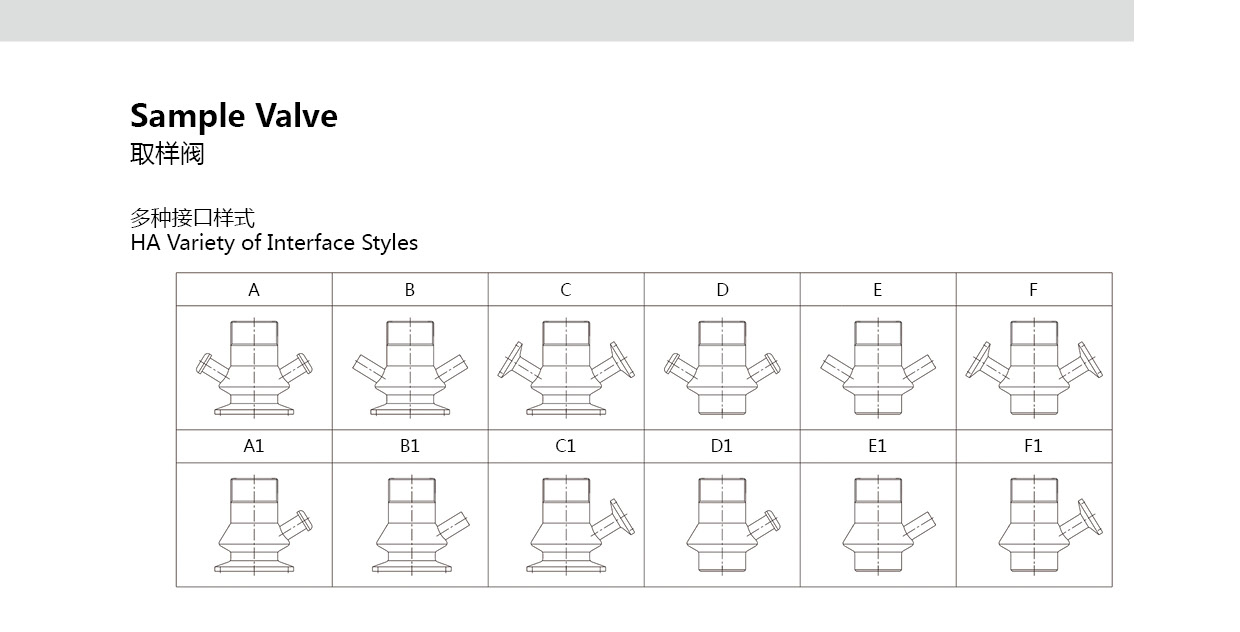 Sample Valve
取样阀

多种接口样式
HA Variety of Interface Styles

| A | B | C | D | E | F |
|---|---|---|---|---|---|
| | | | | | |
| A1 | B1 | C1 | D1 | E1 | F1 |
| | | | | | |